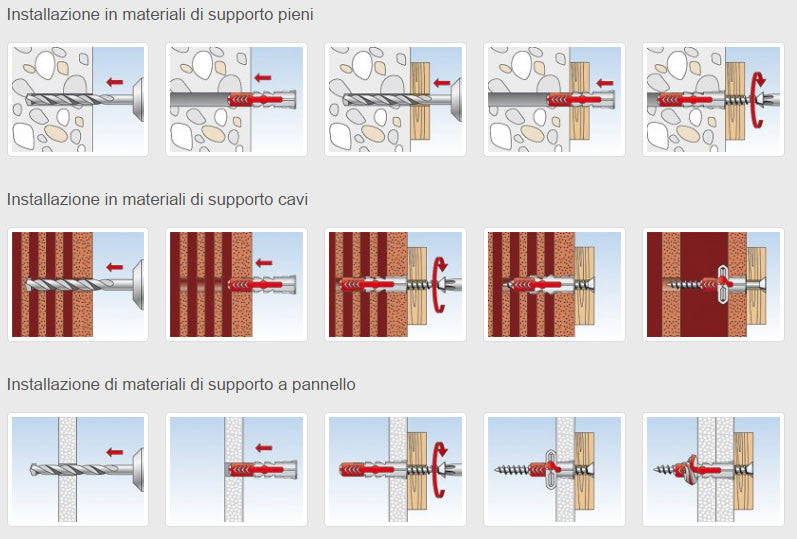 Installazione in materiali di supporto pieni

Installazione in materiali di supporto cavi

Installazione di materiali di supporto a pannello