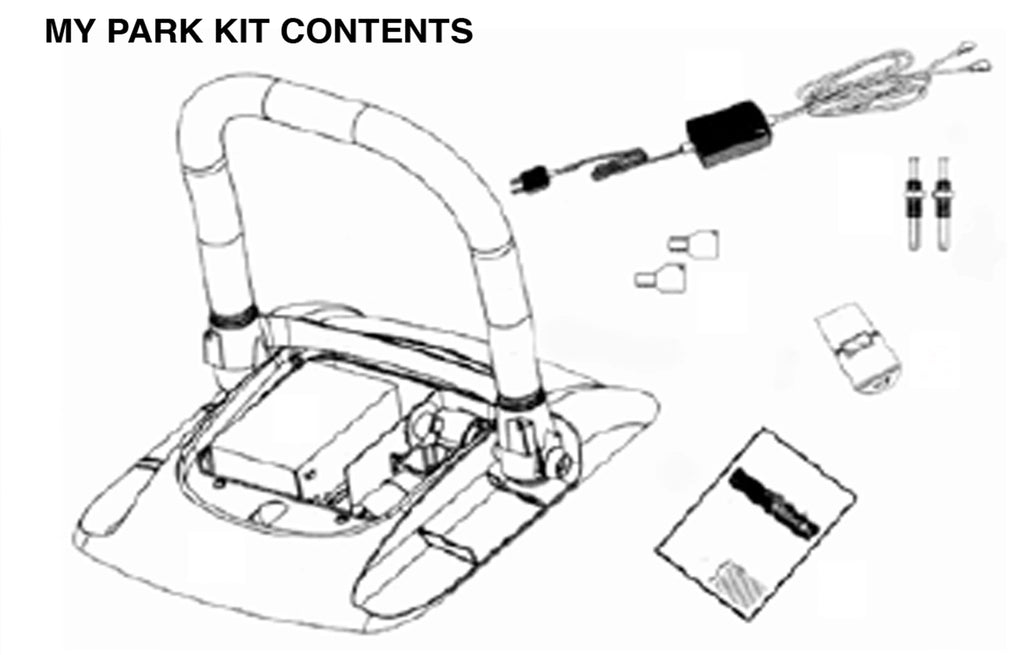 MY PARK KIT CONTENTS