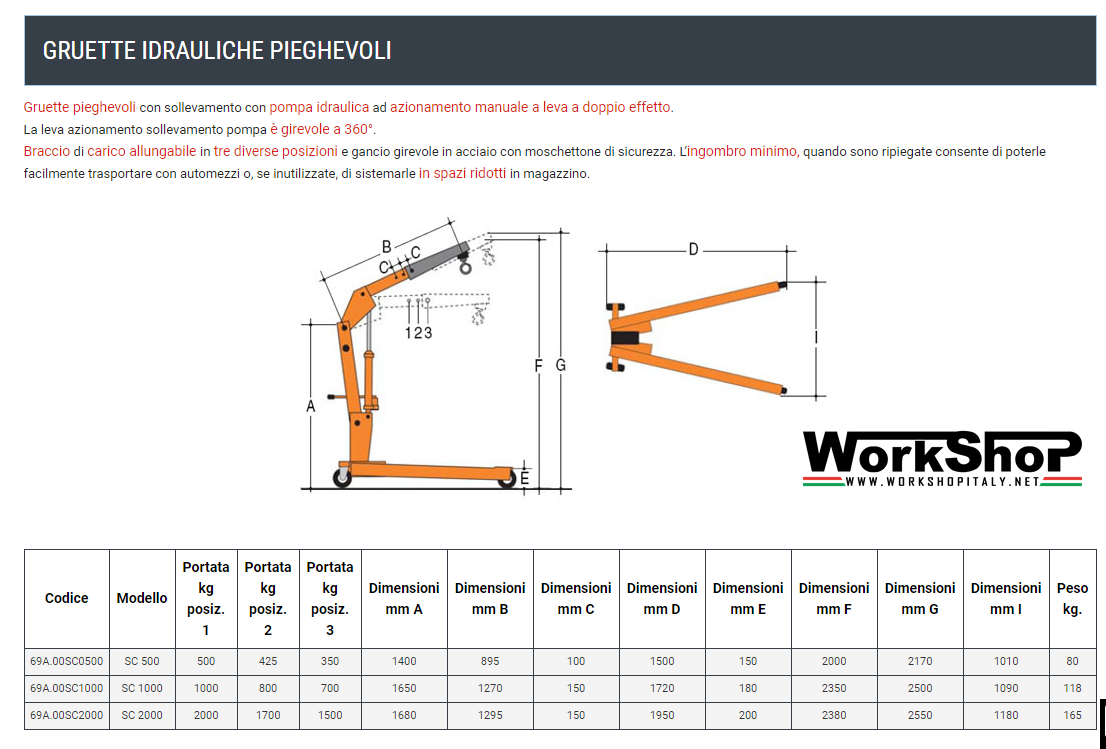 GRUETTE IDRAULICHE PIEGHEVOLI

Gruette pieghevoli con sollevamento con pompa idraulica ad azionamento manuale a leva a doppio effetto.
La leva azionamento sollevamento pompa è girevole a 360°.
Braccio di carico allungabile in tre diverse posizioni e gancio girevole in acciaio con moschettone di sicurezza. L'ingombro minimo, quando sono ripiegate consente di poterle facilmente trasportare con automezzi o, se inutilizzate, di sistemarle in spazi ridotti in magazzino.

B
C
C
1 2 3
A
F
G
E
D
I

WorkShop
WWW.WORKSHOPITALY.NET

| Codice | Modello | Portata kg posiz. 1 | Portata kg posiz. 2 | Portata kg posiz. 3 | Dimensioni mm A | Dimensioni mm B | Dimensioni mm C | Dimensioni mm D | Dimensioni mm E | Dimensioni mm F | Dimensioni mm G | Dimensioni mm I | Peso kg. |
|---|---|---|---|---|---|---|---|---|---|---|---|---|---|
| 69A.00SC0500 | SC 500 | 500 | 425 | 350 | 1400 | 895 | 100 | 1500 | 150 | 2000 | 2170 | 1010 | 80 |
| 69A.00SC1000 | SC 1000 | 1000 | 800 | 700 | 1650 | 1270 | 150 | 1720 | 180 | 2350 | 2500 | 1090 | 118 |
| 69A.00SC2000 | SC 2000 | 2000 | 1700 | 1500 | 1680 | 1295 | 150 | 1950 | 200 | 2380 | 2550 | 1180 | 165 |