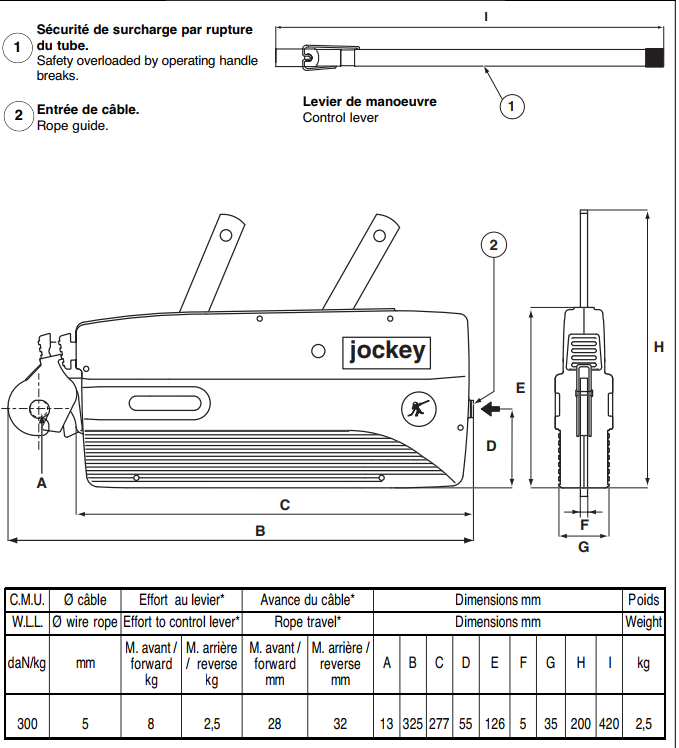 1 **Sécurité de surcharge par rupture du tube.**
Safety overloaded by operating handle breaks.

2 **Entrée de câble.**
Rope guide.

I

**Levier de manoeuvre**
Control lever

1

2

jockey

A

C

B

D

E

H

F

G

| C.M.U. | Ø câble | Effort au levier* | | Avance du câble* | | Dimensions mm | | | | | | | | | Poids |
|---|---|---|---|---|---|---|---|---|---|---|---|---|---|---|---|
| W.L.L. | Ø wire rope | Effort to control lever* | | Rope travel* | | Dimensions mm | | | | | | | | | Weight |
| daN/kg | mm | M. avant / forward kg | M. arrière / reverse kg | M. avant / forward mm | M. arrière / reverse mm | A | B | C | D | E | F | G | H | I | kg |
| 300 | 5 | 8 | 2,5 | 28 | 32 | 13 | 325 | 277 | 55 | 126 | 5 | 35 | 200 | 420 | 2,5 |