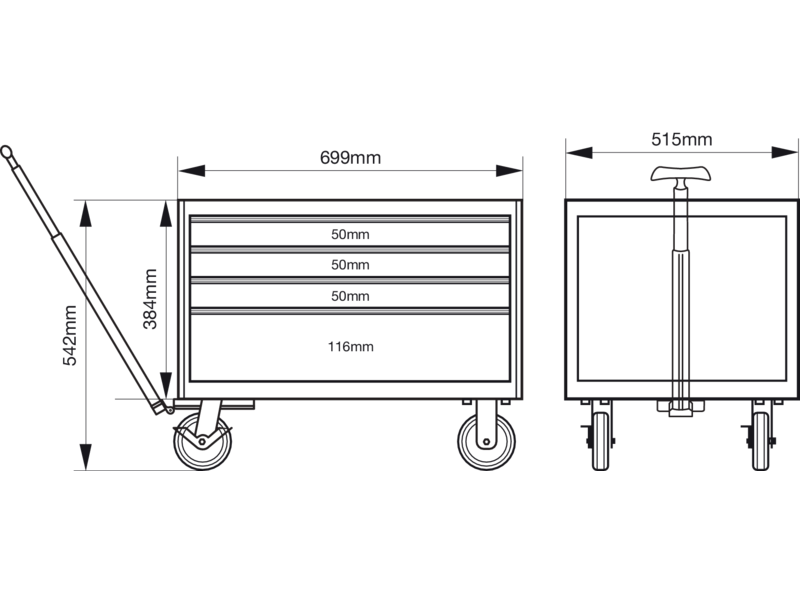 699mm

515mm

542mm

384mm

50mm

50mm

50mm

116mm