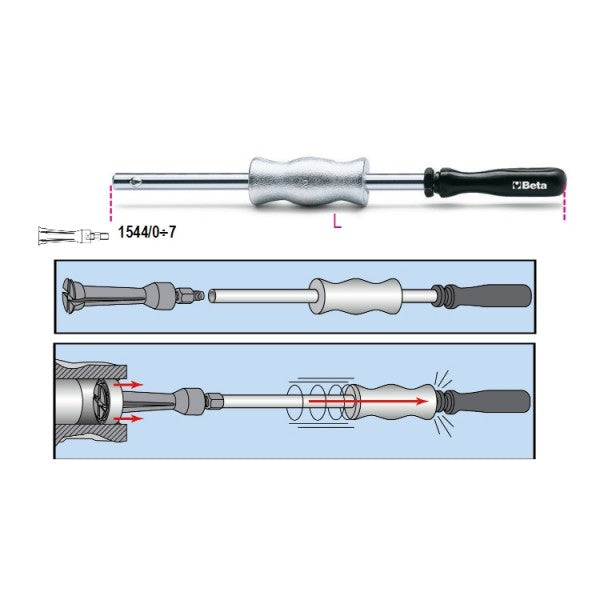 Beta

L

1544/0÷7