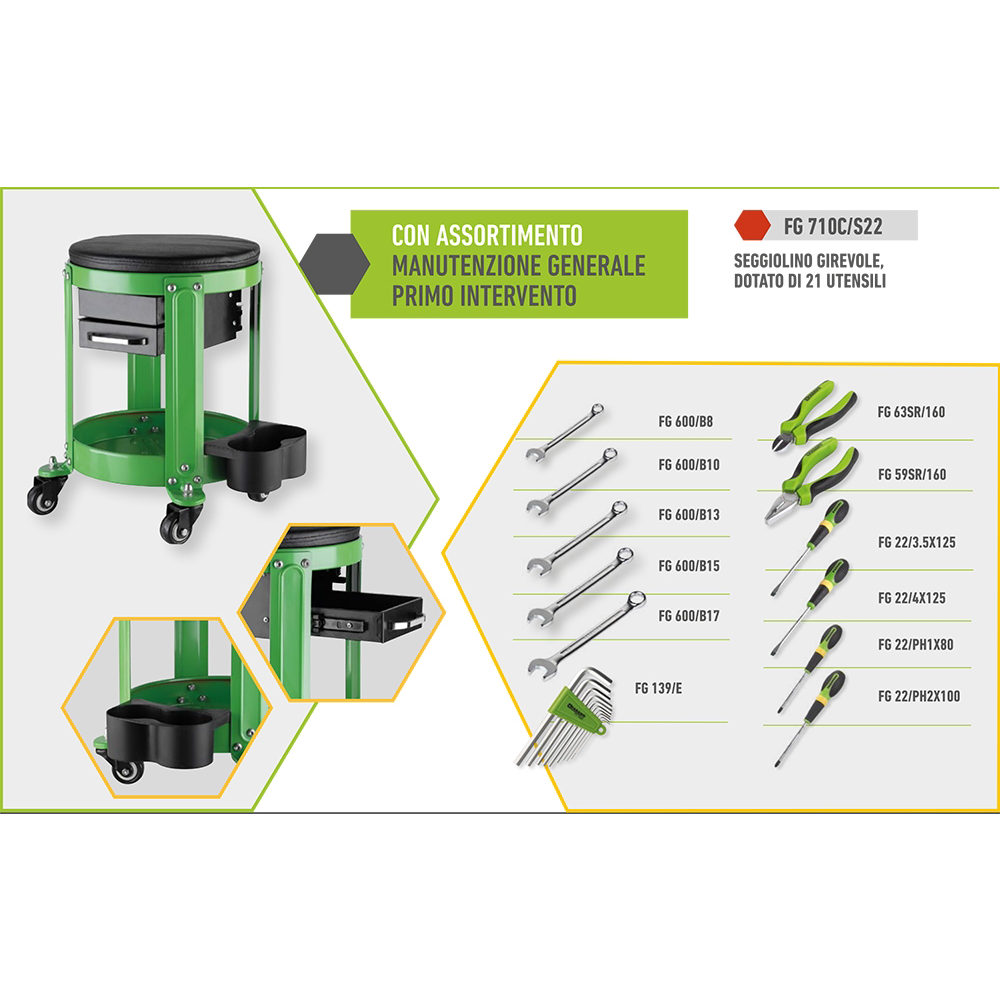 CON ASSORTIMENTO
MANUTENZIONE GENERALE
PRIMO INTERVENTO

FG 710C/S22

SEGGIOLINO GIREVOLE, DOTATO DI 21 UTENSILI

FG 600/B8
FG 600/B10
FG 600/B13
FG 600/B15
FG 600/B17
FG 139/E

FG 63SR/160
FG 59SR/160
FG 22/3.5X125
FG 22/4X125
FG 22/PH1X80
FG 22/PH2X100