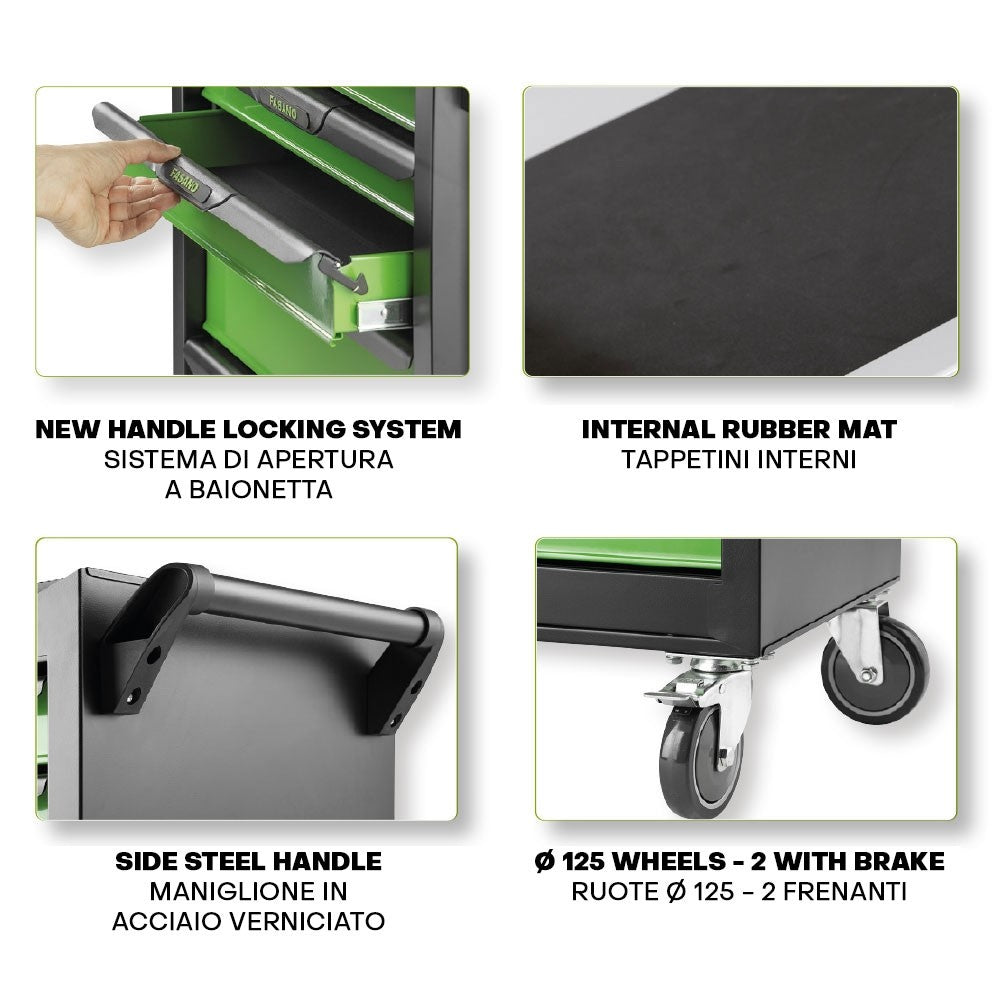 FASANO

FASANO

NEW HANDLE LOCKING SYSTEM
SISTEMA DI APERTURA A BAIONETTA

INTERNAL RUBBER MAT
TAPPETINI INTERNI

SIDE STEEL HANDLE
MANIGLIONE IN ACCIAIO VERNICIATO

Ø 125 WHEELS - 2 WITH BRAKE
RUOTE Ø 125 - 2 FRENANTI