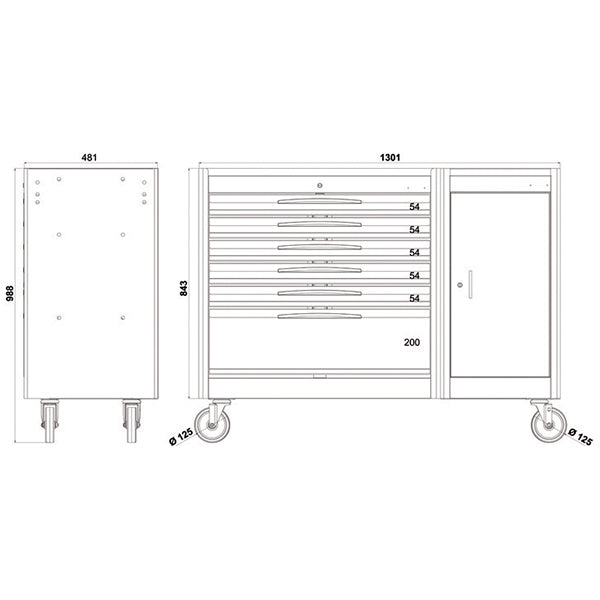 481

988

1301

843

54

54

54

54

54

200

Ø 125

Ø 125