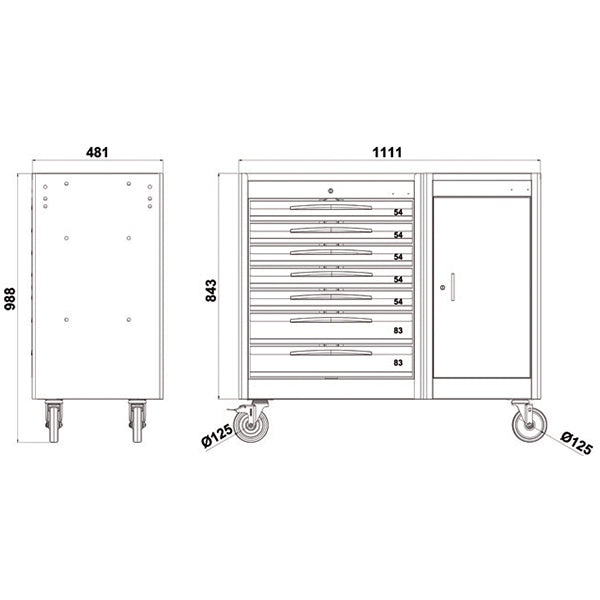 481

988

1111

843

54
54
54
54
54
83
83

Ø125

Ø125