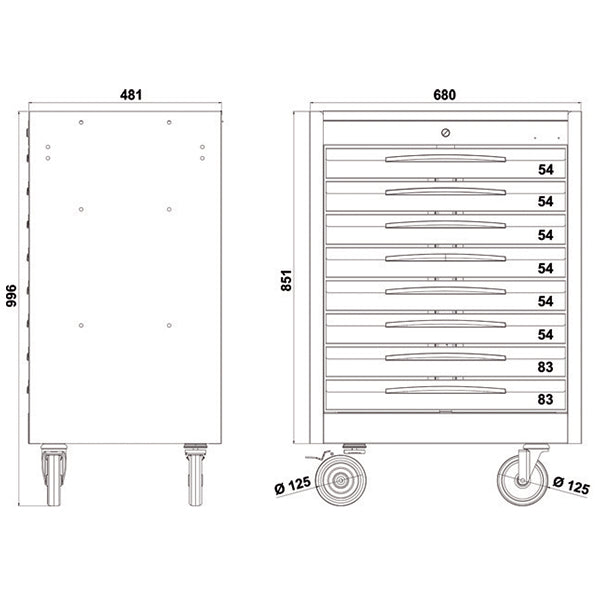 481

996

680

851

54
54
54
54
54
54
83
83

Ø 125

Ø 125