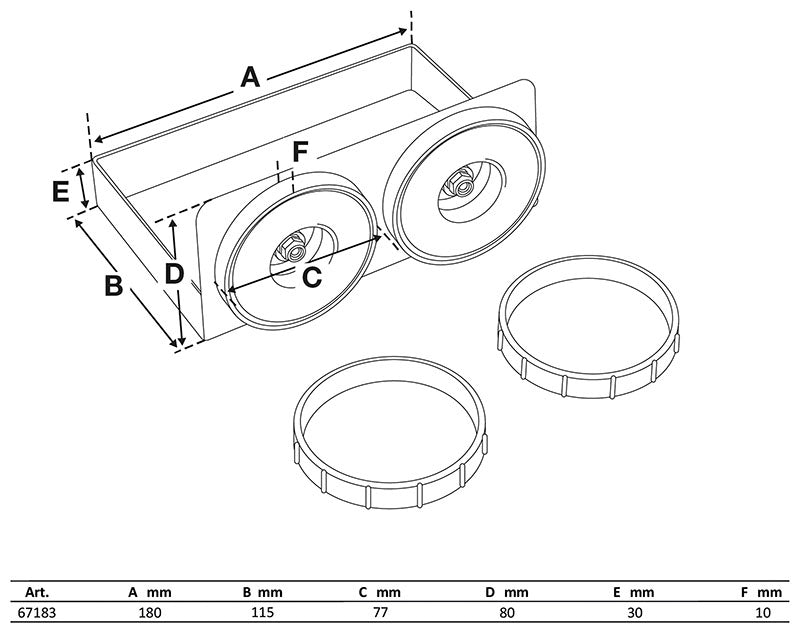 A

F

E

B

D

C

| Art. | A mm | B mm | C mm | D mm | E mm | F mm |
|---|---|---|---|---|---|---|
| 67183 | 180 | 115 | 77 | 80 | 30 | 10 |