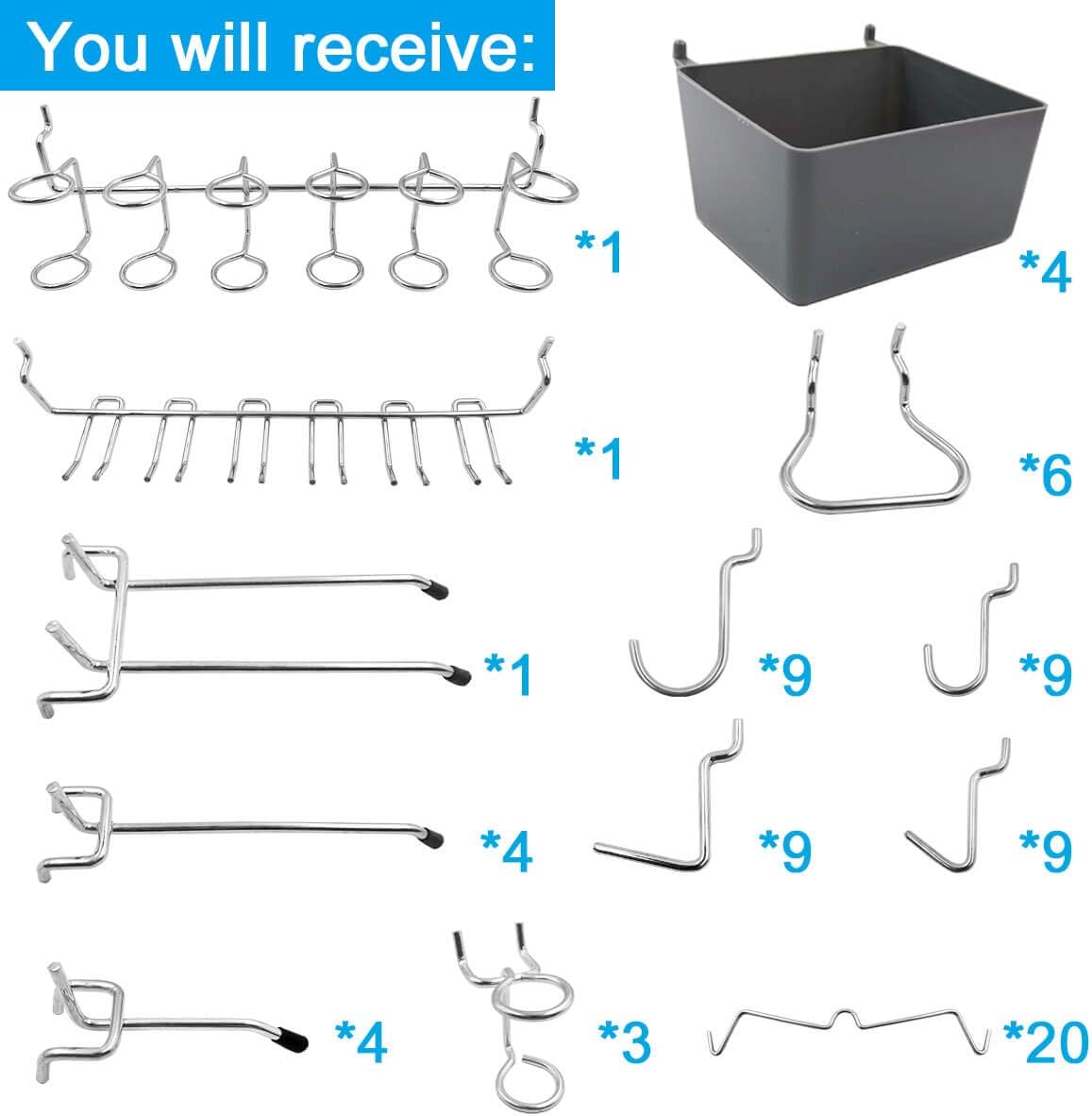 You will receive:

*1

*4

*1

*6

*1

*9

*9

*4

*9

*9

*4

*3

*20