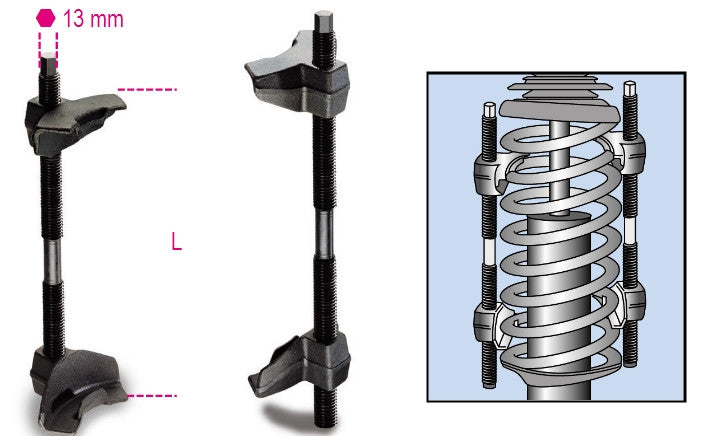 13 mm

L