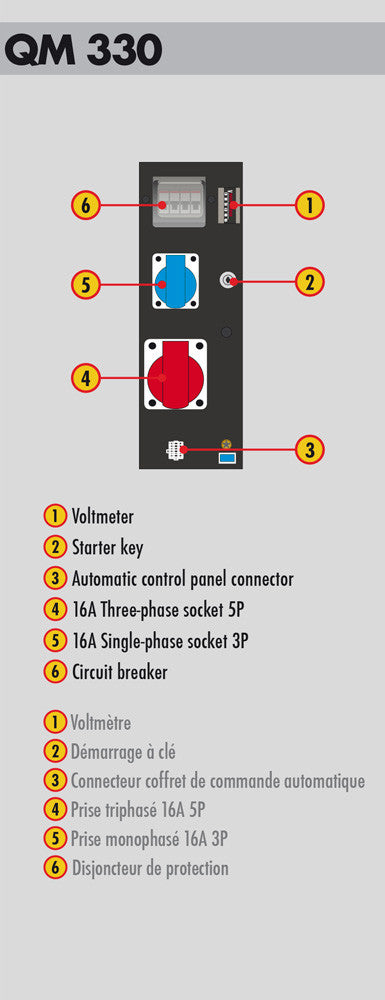 QM 330

6
1
5
2
4
3

1 Voltmeter
2 Starter key
3 Automatic control panel connector
4 16A Three-phase socket 5P
5 16A Single-phase socket 3P
6 Circuit breaker

1 Voltmètre
2 Démarrage à clé
3 Connecteur coffret de commande automatique
4 Prise triphasé 16A 5P
5 Prise monophasé 16A 3P
6 Disjoncteur de protection