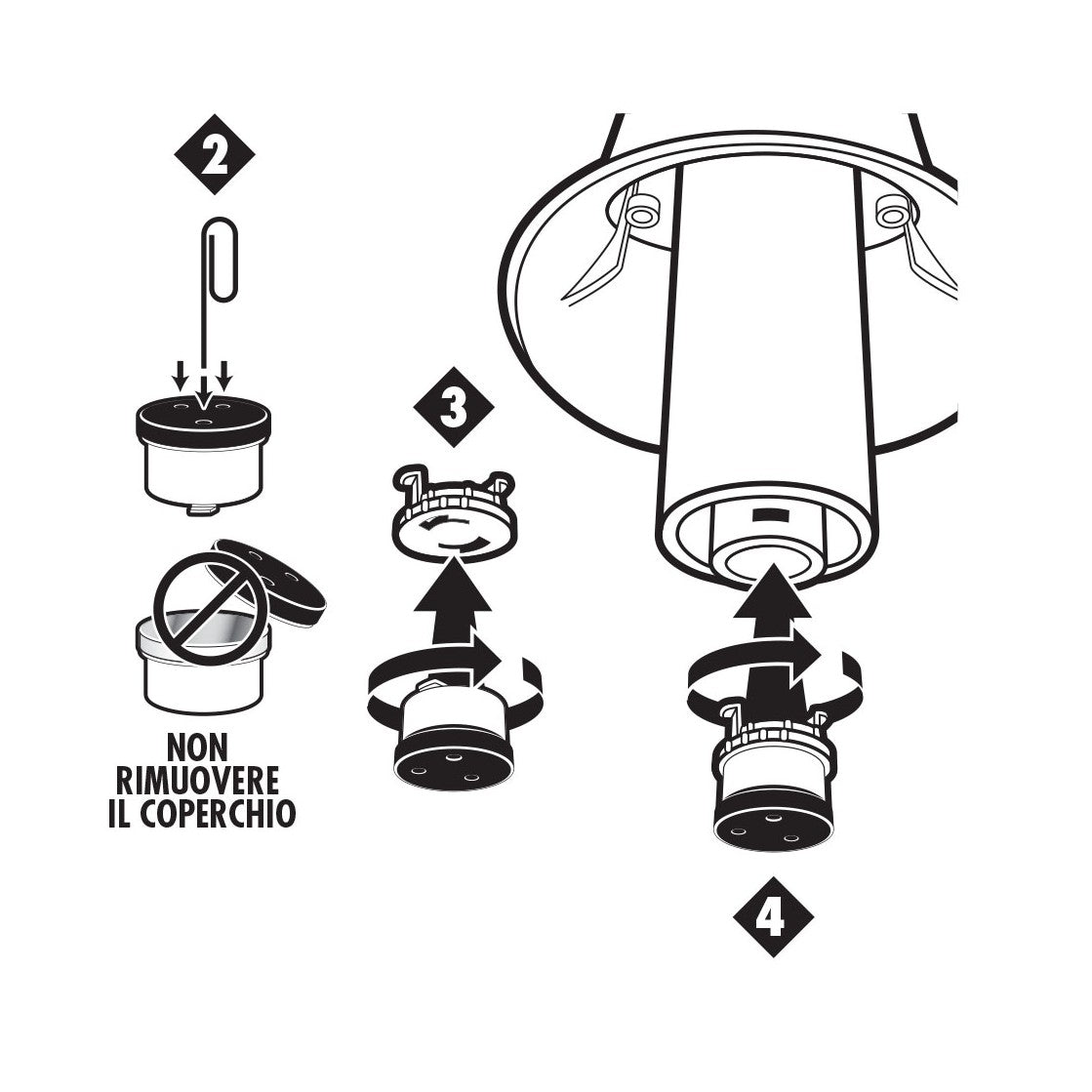 2

NON RIMUOVERE IL COPERCHIO

3

4