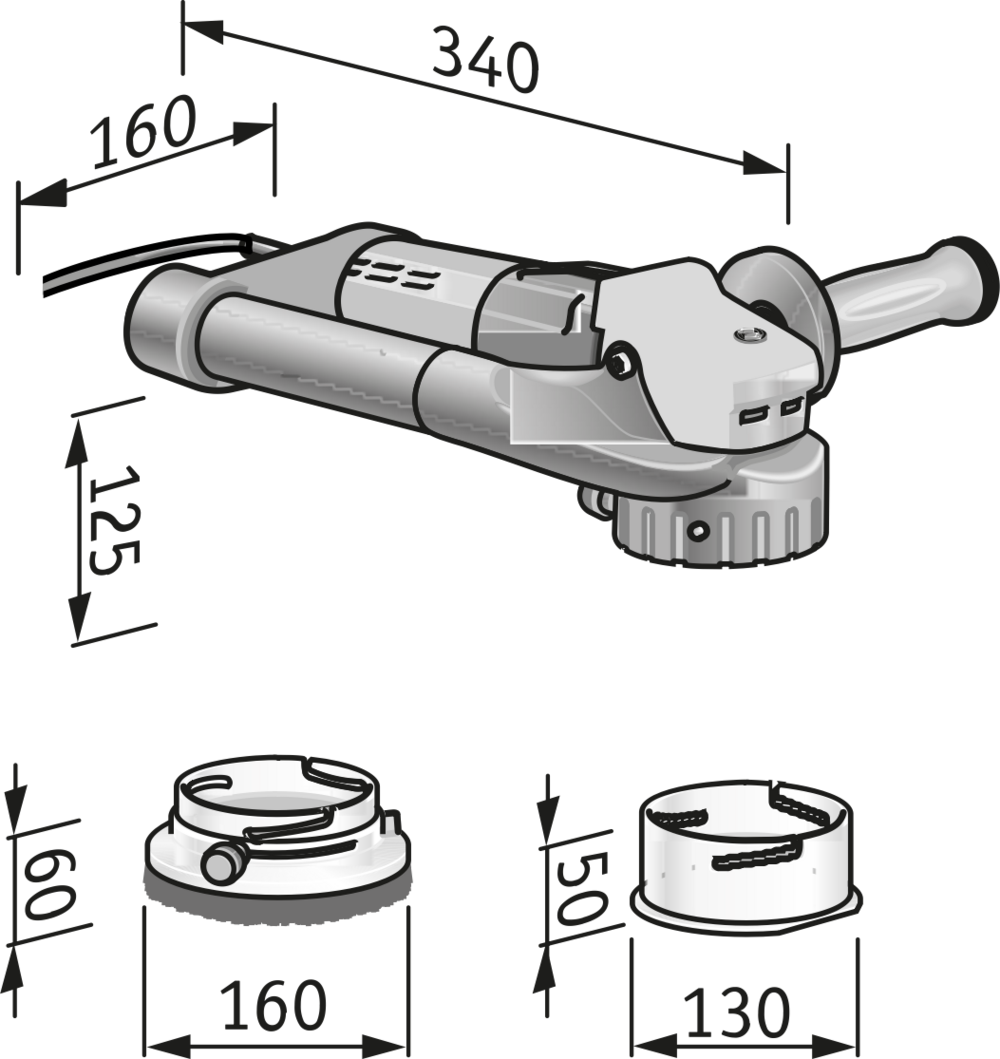 340
160
125
60
160
50
130