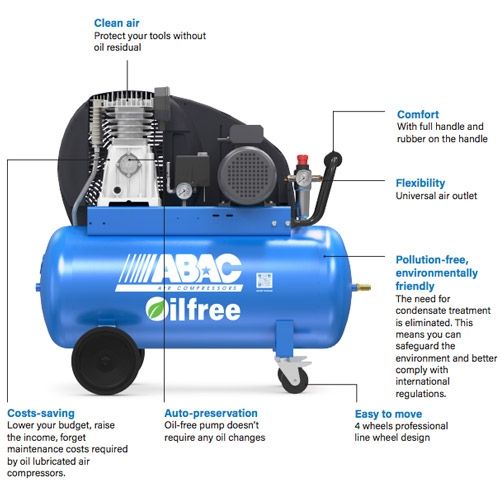 Clean air
Protect your tools without oil residual

Comfort
With full handle and rubber on the handle

Flexibility
Universal air outlet

ABAC
AIR COMPRESSORS
Oilfree

Pollution-free, environmentally friendly
The need for condensate treatment is eliminated. This means you can safeguard the environment and better comply with international regulations.

Costs-saving
Lower your budget, raise the income, forget maintenance costs required by oil lubricated air compressors.

Auto-preservation
Oil-free pump doesn't require any oil changes

Easy to move
4 wheels professional line wheel design