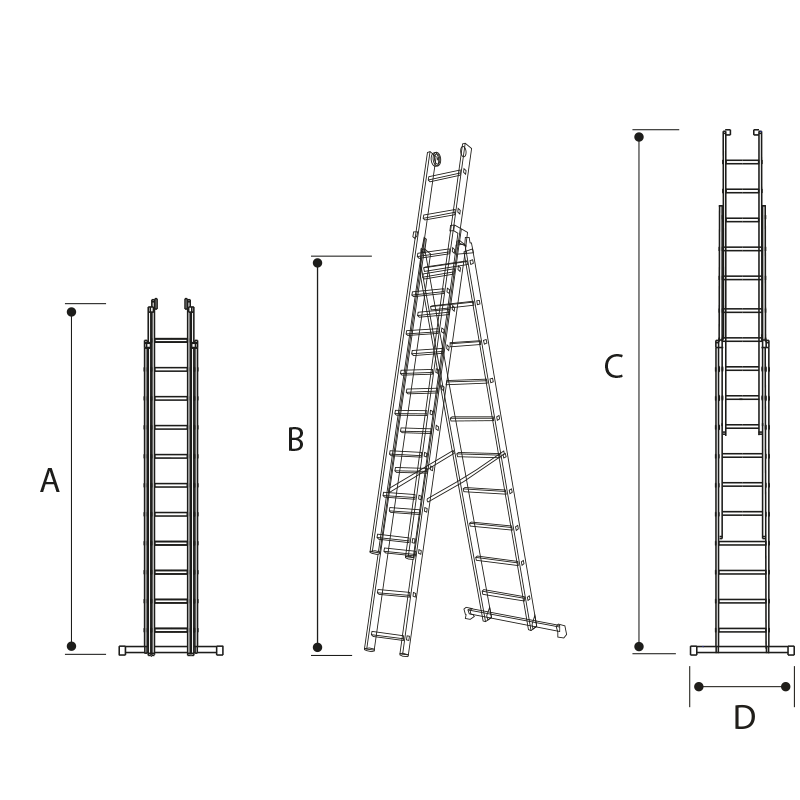 A

B

C

D