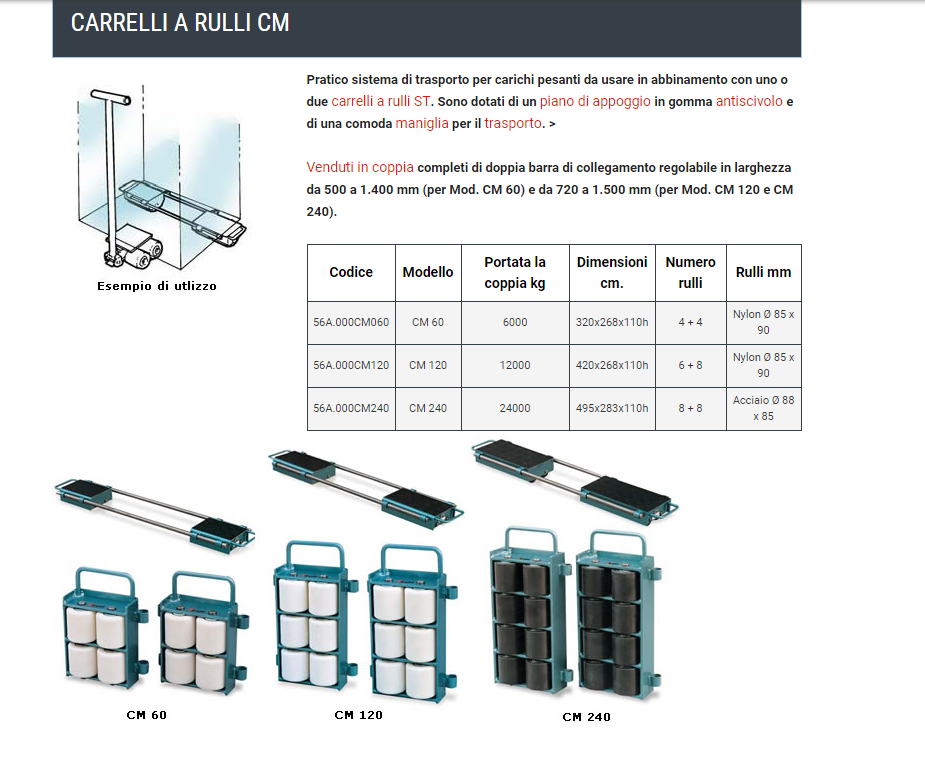 CARRELLI A RULLI CM

Esempio di utlizzo

Pratico sistema di trasporto per carichi pesanti da usare in abbinamento con uno o due carrelli a rulli ST. Sono dotati di un piano di appoggio in gomma antiscivolo e di una comoda maniglia per il trasporto. >

Venduti in coppia completi di doppia barra di collegamento regolabile in larghezza da 500 a 1.400 mm (per Mod. CM 60) e da 720 a 1.500 mm (per Mod. CM 120 e CM 240).

| Codice | Modello | Portata la coppia kg | Dimensioni cm. | Numero rulli | Rulli mm |
|---|---|---|---|---|---|
| 56A.000CM060 | CM 60 | 6000 | 320x268x110h | 4 + 4 | Nylon Ø 85 x 90 |
| 56A.000CM120 | CM 120 | 12000 | 420x268x110h | 6 + 8 | Nylon Ø 85 x 90 |
| 56A.000CM240 | CM 240 | 24000 | 495x283x110h | 8 + 8 | Acciaio Ø 88 x 85 |

CM 60

CM 120

CM 240