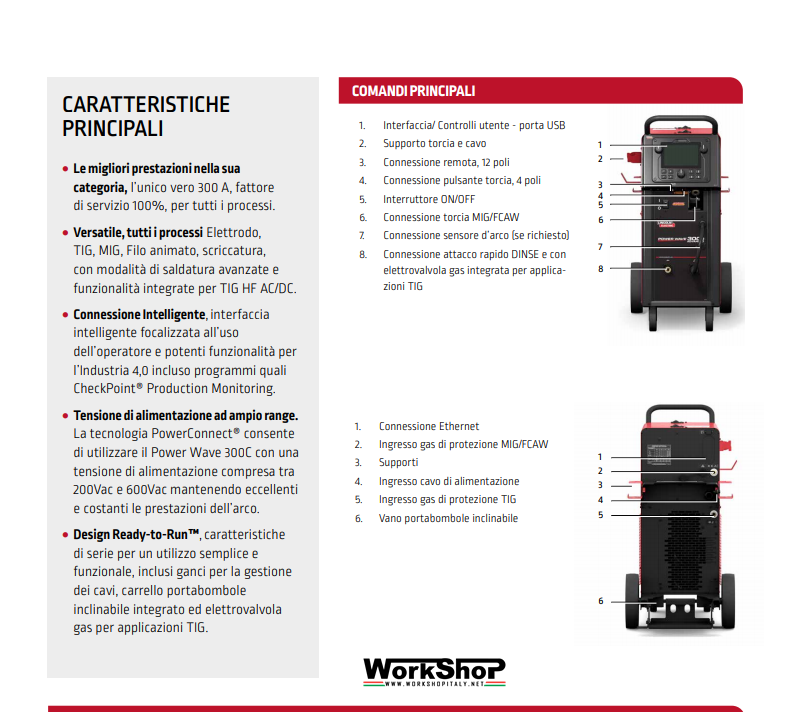 CARATTERISTICHE PRINCIPALI

• Le migliori prestazioni nella sua categoria, l'unico vero 300 A, fattore di servizio 100%, per tutti i processi.

• Versatile, tutti i processi Elettrodo, TIG, MIG, Filo animato, scriccatura, con modalità di saldatura avanzate e funzionalità integrate per TIG HF AC/DC.

• Connessione Intelligente, interfaccia intelligente focalizzata all'uso dell'operatore e potenti funzionalità per l'Industria 4,0 incluso programmi quali CheckPoint® Production Monitoring.

• Tensione di alimentazione ad ampio range. La tecnologia PowerConnect® consente di utilizzare il Power Wave 300C con una tensione di alimentazione compresa tra 200Vac e 600Vac mantenendo eccellenti e costanti le prestazioni dell'arco.

• Design Ready-to-Run™, caratteristiche di serie per un utilizzo semplice e funzionale, inclusi ganci per la gestione dei cavi, carrello portabombole inclinabile integrato ed elettrovalvola gas per applicazioni TIG.

COMANDI PRINCIPALI

1. Interfaccia/ Controlli utente - porta USB
2. Supporto torcia e cavo
3. Connessione remota, 12 poli
4. Connessione pulsante torcia, 4 poli
5. Interruttore ON/OFF
6. Connessione torcia MIG/FCAW
7. Connessione sensore d'arco (se richiesto)
8. Connessione attacco rapido DINSE e con elettrovalvola gas integrata per applicazioni TIG

1
2
3
4
5
6
7
8

POWER WAVE 300C

1. Connessione Ethernet
2. Ingresso gas di protezione MIG/FCAW
3. Supporti
4. Ingresso cavo di alimentazione
5. Ingresso gas di protezione TIG
6. Vano portabombole inclinabile

1
2
3
4
5
6

WorkShop
WWW.WORKSHOPITALY.NET