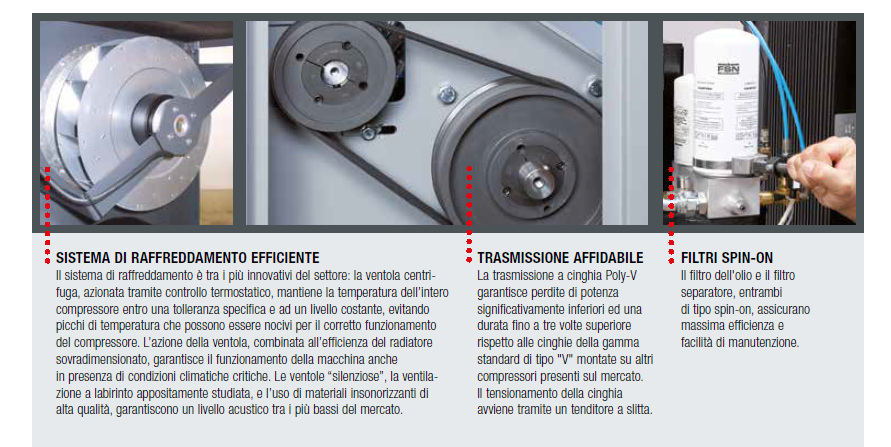 FSN

SISTEMA DI RAFFREDDAMENTO EFFICIENTE
Il sistema di raffreddamento è tra i più innovativi del settore: la ventola centrifuga, azionata tramite controllo termostatico, mantiene la temperatura dell'intero compressore entro una tolleranza specifica e ad un livello costante, evitando picchi di temperatura che possono essere nocivi per il corretto funzionamento del compressore. L'azione della ventola, combinata all'efficienza del radiatore sovradimensionato, garantisce il funzionamento della macchina anche in presenza di condizioni climatiche critiche. Le ventole "silenziose", la ventilazione a labirinto appositamente studiata, e l'uso di materiali insonorizzanti di alta qualità, garantiscono un livello acustico tra i più bassi del mercato.

TRASMISSIONE AFFIDABILE
La trasmissione a cinghia Poly-V garantisce perdite di potenza significativamente inferiori ed una durata fino a tre volte superiore rispetto alle cinghie della gamma standard di tipo "V" montate su altri compressori presenti sul mercato.
Il tensionamento della cinghia avviene tramite un tenditore a slitta.

FILTRI SPIN-ON
Il filtro dell'olio e il filtro separatore, entrambi di tipo spin-on, assicurano massima efficienza e facilità di manutenzione.