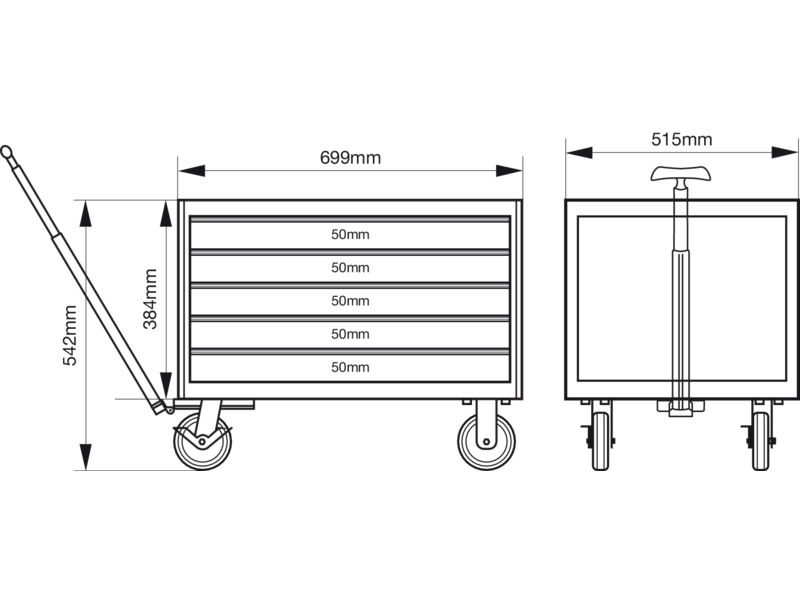 699mm

515mm

542mm

384mm

50mm

50mm

50mm

50mm

50mm