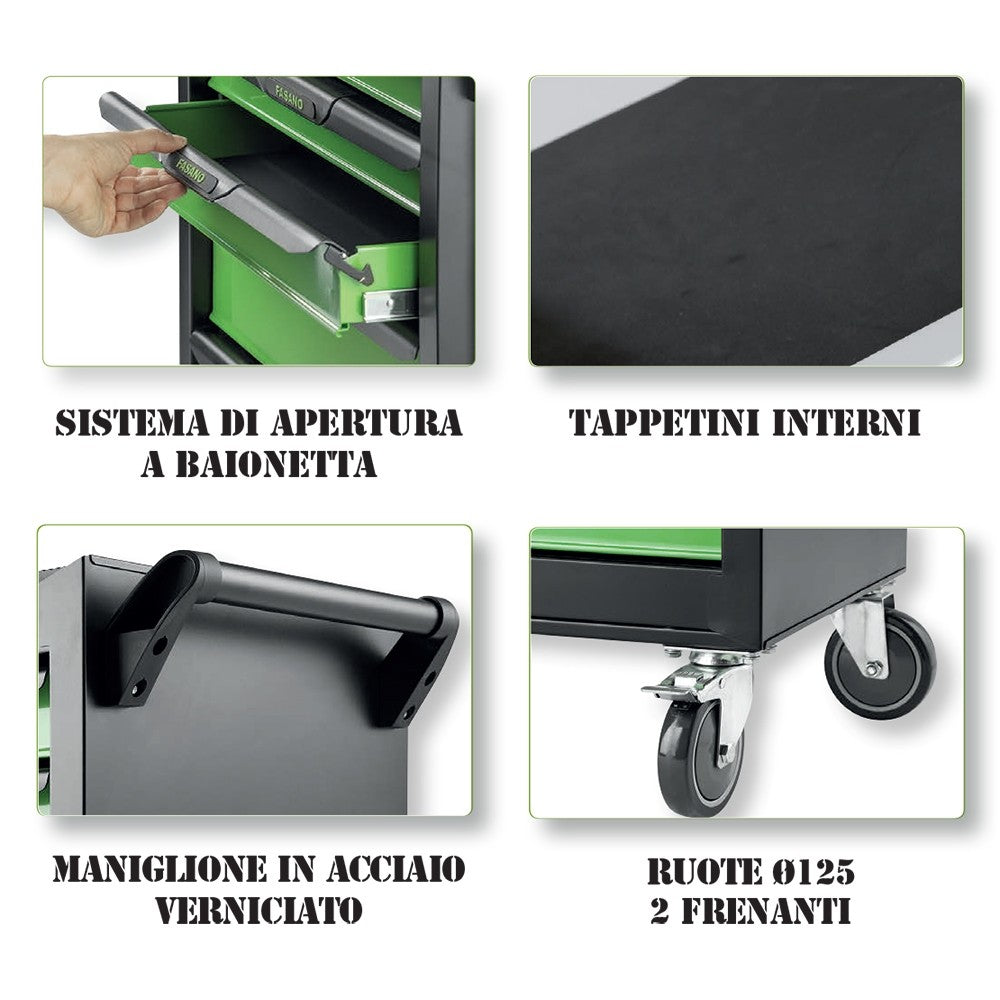 FASANO

FASANO

SISTEMA DI APERTURA A BAIONETTA

TAPPETINI INTERNI

MANIGLIONE IN ACCIAIO VERNICIATO

RUOTE Ø125
2 FRENANTI