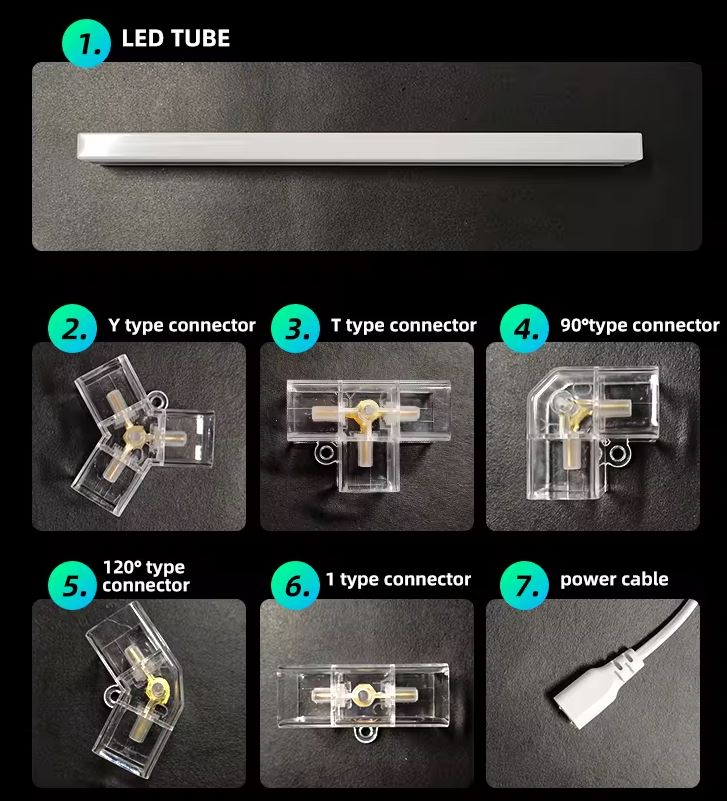 1. LED TUBE

2. Y type connector

3. T type connector

4. 90°type connector

5. 120° type connector

6. 1 type connector

7. power cable